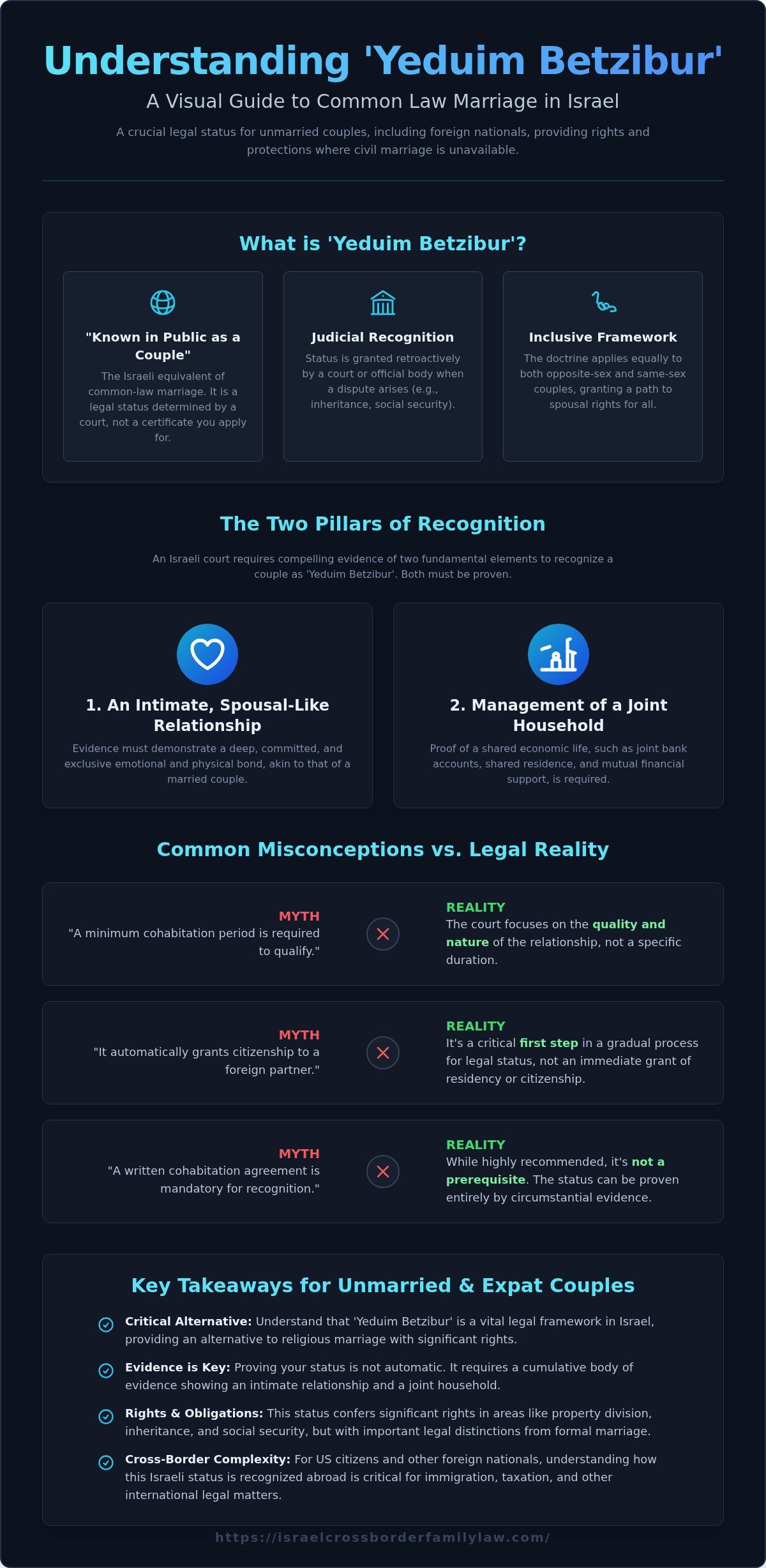 Understanding 'Yeduim Betzibur'

A Visual Guide to Common Law Marriage in Israel

A crucial legal status for unmarried couples, including foreign nationals, providing rights and protections where civil marriage is unavailable.

What is 'Yeduim Betzibur'?

"Known in Public as a Couple"

The Israeli equivalent of common-law marriage. It is a legal status determined by a court, not a certificate you apply for.

Judicial Recognition

Status is granted retroactively by a court or official body when a dispute arises (e.g., inheritance, social security).

Inclusive Framework

The doctrine applies equally to both opposite-sex and same-sex couples, granting a path to spousal rights for all.

The Two Pillars of Recognition

An Israeli court requires compelling evidence of two fundamental elements to recognize a couple as 'Yeduim Betzibur'. Both must be proven.

1. An Intimate, Spousal-Like Relationship

Evidence must demonstrate a deep, committed, and exclusive emotional and physical bond, akin to that of a married couple.

2. Management of a Joint Household

Proof of a shared economic life, such as joint bank accounts, shared residence, and mutual financial support, is required.

Common Misconceptions vs. Legal Reality

MYTH
"A minimum cohabitation period is required to qualify."

REALITY
The court focuses on the quality and nature of the relationship, not a specific duration.

MYTH
"It automatically grants citizenship to a foreign partner."

REALITY
It's a critical first step in a gradual process for legal status, not an immediate grant of residency or citizenship.

MYTH
"A written cohabitation agreement is mandatory for recognition."

REALITY
While highly recommended, it's not a prerequisite. The status can be proven entirely by circumstantial evidence.

Key Takeaways for Unmarried & Expat Couples

Critical Alternative: Understand that 'Yeduim Betzibur' is a vital legal framework in Israel, providing an alternative to religious marriage with significant rights.

Evidence is Key: Proving your status is not automatic. It requires a cumulative body of evidence showing an intimate relationship and a joint household.

Rights & Obligations: This status confers significant rights in areas like property division, inheritance, and social security, but with important legal distinctions from formal marriage.

Cross-Border Complexity: For US citizens and other foreign nationals, understanding how this Israeli status is recognized abroad is critical for immigration, taxation, and other international legal matters.

https://israelcrossborderfamilylaw.com/