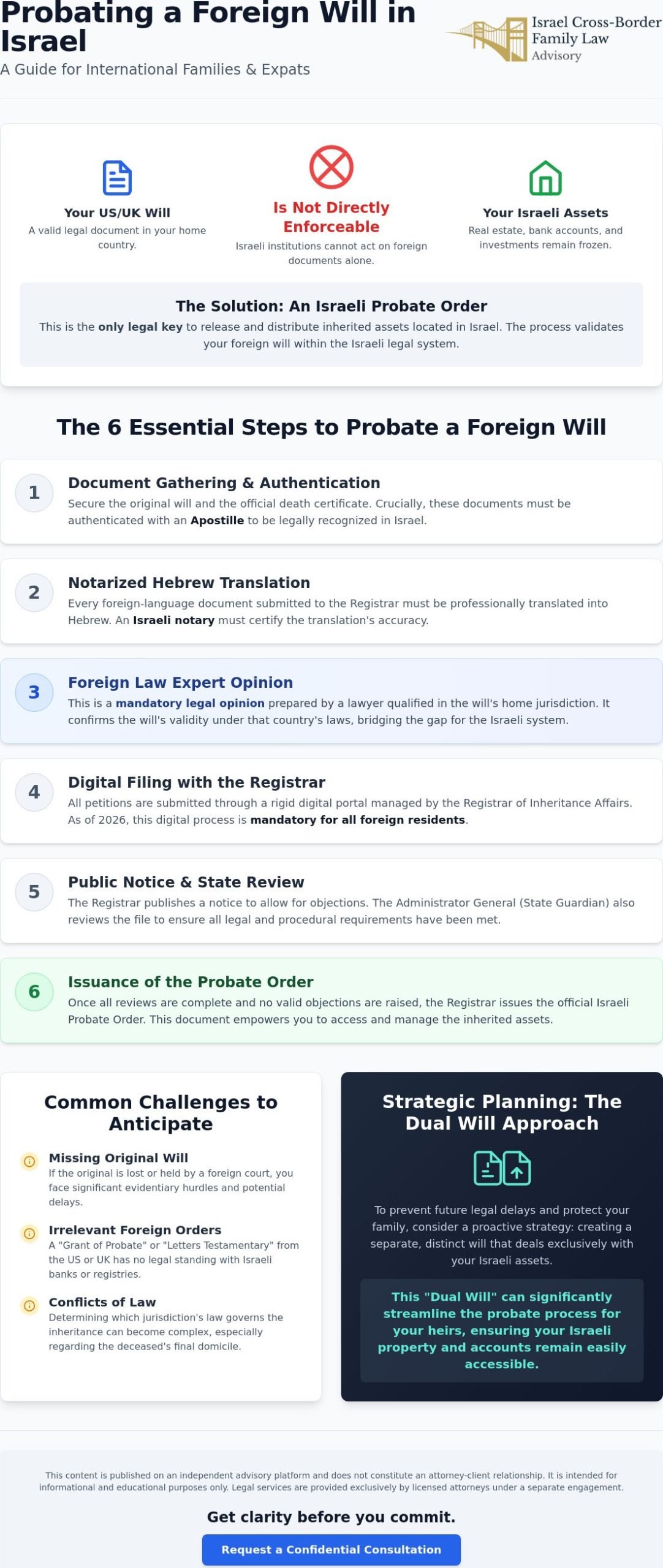 Probating a Foreign Will in Israel

A Guide for International Families & Expats

Israel Cross-Border
Family Law
Advisory

Your US/UK Will
A valid legal document in your home country.

Is Not Directly Enforceable
Israeli institutions cannot act on foreign documents alone.

Your Israeli Assets
Real estate, bank accounts, and investments remain frozen.

The Solution: An Israeli Probate Order

This is the only legal key to release and distribute inherited assets located in Israel. The process validates your foreign will within the Israeli legal system.

The 6 Essential Steps to Probate a Foreign Will

1
Document Gathering & Authentication
Secure the original will and the official death certificate. Crucially, these documents must be authenticated with an Apostille to be legally recognized in Israel.

2
Notarized Hebrew Translation
Every foreign-language document submitted to the Registrar must be professionally translated into Hebrew. An Israeli notary must certify the translation's accuracy.

3
Foreign Law Expert Opinion
This is a mandatory legal opinion prepared by a lawyer qualified in the will's home jurisdiction. It confirms the will's validity under that country's laws, bridging the gap for the Israeli system.

4
Digital Filing with the Registrar
All petitions are submitted through a rigid digital portal managed by the Registrar of Inheritance Affairs. As of 2026, this digital process is mandatory for all foreign residents.

5
Public Notice & State Review
The Registrar publishes a notice to allow for objections. The Administrator General (State Guardian) also reviews the file to ensure all legal and procedural requirements have been met.

6
Issuance of the Probate Order
Once all reviews are complete and no valid objections are raised, the Registrar issues the official Israeli Probate Order. This document empowers you to access and manage the inherited assets.

Common Challenges to Anticipate

Missing Original Will
If the original is lost or held by a foreign court, you face significant evidentiary hurdles and potential delays.

Irrelevant Foreign Orders
A "Grant of Probate" or "Letters Testamentary" from the US or UK has no legal standing with Israeli banks or registries.

Conflicts of Law
Determining which jurisdiction's law governs the inheritance can become complex, especially regarding the deceased's final domicile.

Strategic Planning: The Dual Will Approach

To prevent future legal delays and protect your family, consider a proactive strategy: creating a separate, distinct will that deals exclusively with your Israeli assets.

This "Dual Will" can significantly streamline the probate process for your heirs, ensuring your Israeli property and accounts remain easily accessible.

This content is published on an independent advisory platform and does not constitute an attorney-client relationship. It is intended for informational and educational purposes only. Legal services are provided exclusively by licensed attorneys under a separate engagement.

Get clarity before you commit.

Request a Confidential Consultation