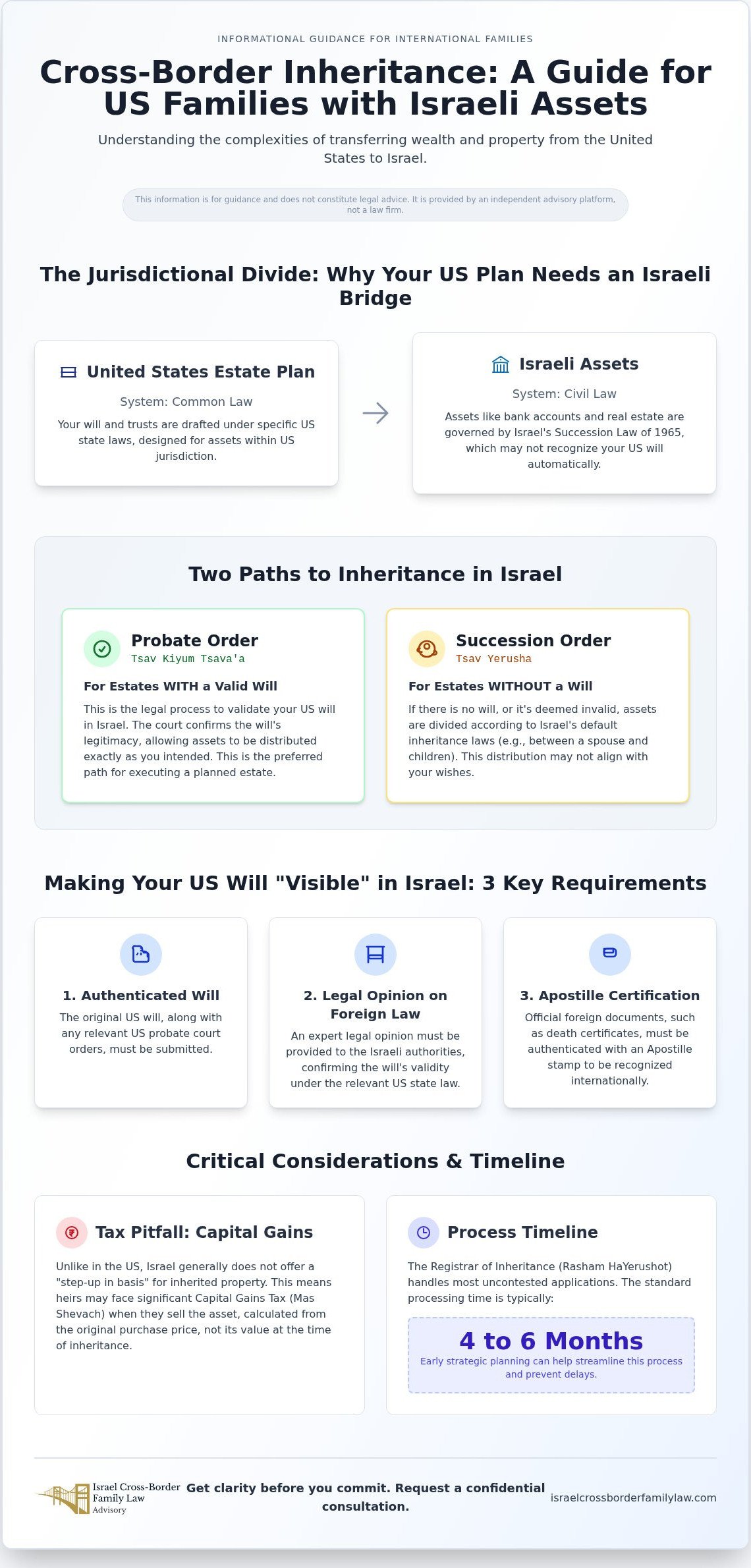 INFORMATIONAL GUIDANCE FOR INTERNATIONAL FAMILIES

Cross-Border Inheritance: A Guide for US Families with Israeli Assets

Understanding the complexities of transferring wealth and property from the United States to Israel.

This information is for guidance and does not constitute legal advice. It is provided by an independent advisory platform, not a law firm.

The Jurisdictional Divide: Why Your US Plan Needs an Israeli Bridge

United States Estate Plan

System: Common Law

Your will and trusts are drafted under specific US state laws, designed for assets within US jurisdiction.

→

Israeli Assets

System: Civil Law

Assets like bank accounts and real estate are governed by Israel's Succession Law of 1965, which may not recognize your US will automatically.

Two Paths to Inheritance in Israel

Probate Order
Tsav Kiyum Tsava'a

For Estates WITH a Valid Will

This is the legal process to validate your US will in Israel. The court confirms the will's legitimacy, allowing assets to be distributed exactly as you intended. This is the preferred path for executing a planned estate.

Succession Order
Tsav Yerusha

For Estates WITHOUT a Will

If there is no will, or it's deemed invalid, assets are divided according to Israel's default inheritance laws (e.g., between a spouse and children). This distribution may not align with your wishes.

Making Your US Will "Visible" in Israel: 3 Key Requirements

1. Authenticated Will

The original US will, along with any relevant US probate court orders, must be submitted.

2. Legal Opinion on Foreign Law

An expert legal opinion must be provided to the Israeli authorities, confirming the will's validity under the relevant US state law.

3. Apostille Certification

Official foreign documents, such as death certificates, must be authenticated with an Apostille stamp to be recognized internationally.

Critical Considerations & Timeline

Tax Pitfall: Capital Gains

Unlike in the US, Israel generally does not offer a "step-up in basis" for inherited property. This means heirs may face significant Capital Gains Tax (Mas Shevach) when they sell the asset, calculated from the original purchase price, not its value at the time of inheritance.

Process Timeline

The Registrar of Inheritance (Rasham HaYerushot) handles most uncontested applications. The standard processing time is typically:

4 to 6 Months

Early strategic planning can help streamline this process and prevent delays.

Israel Cross-Border Family Law Advisory

Get clarity before you commit. Request a confidential consultation.

israelcrossborderfamilylaw.com